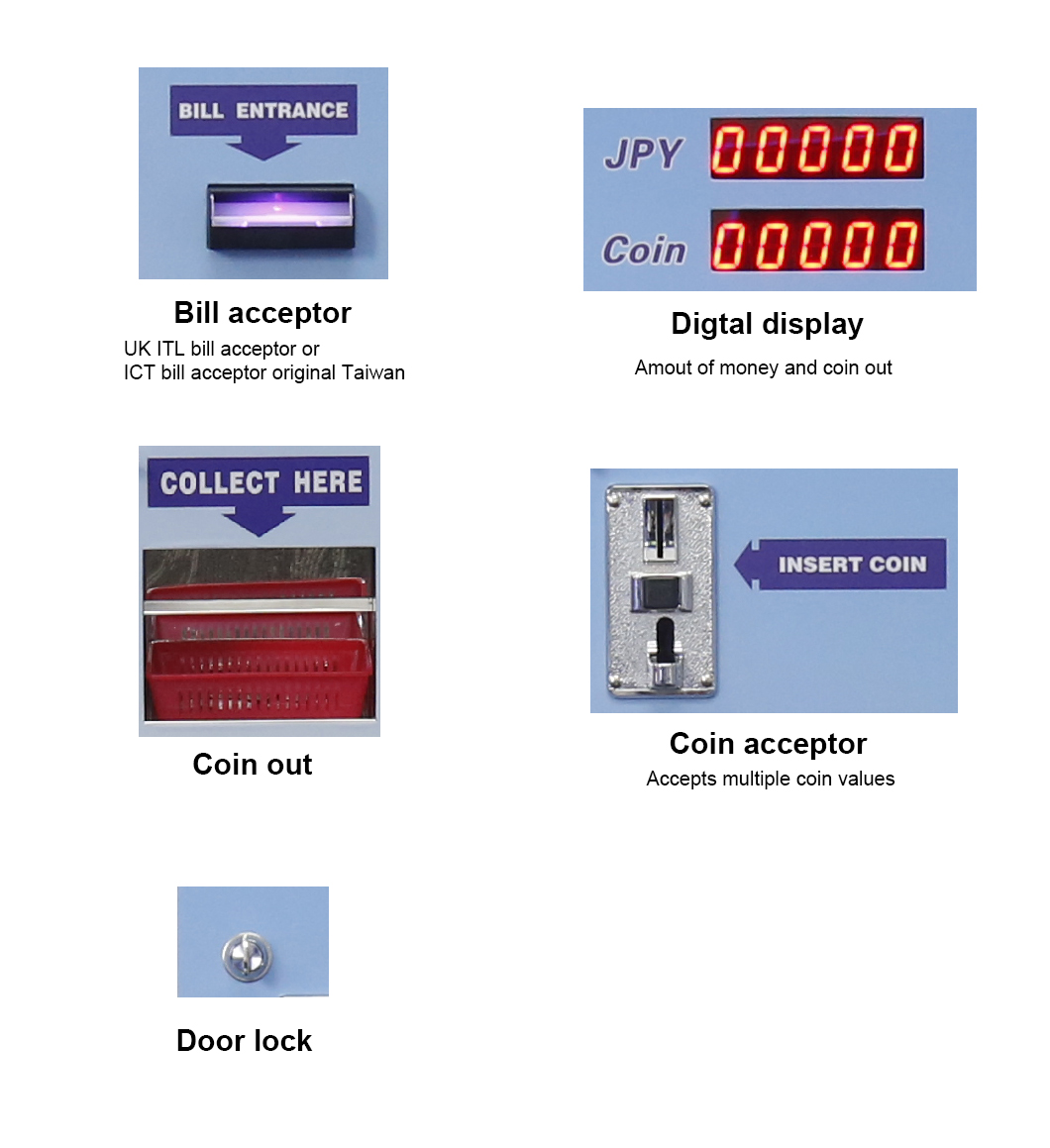 BILL ENTRANCE

Bill acceptor

UK ITL bill acceptor or
ICT bill acceptor original Taiwan

JPY 00000

Coin 00000

Digtal display

Amout of money and coin out

COLLECT HERE

Coin out

INSERT COIN

Coin acceptor

Accepts multiple coin values

Door lock